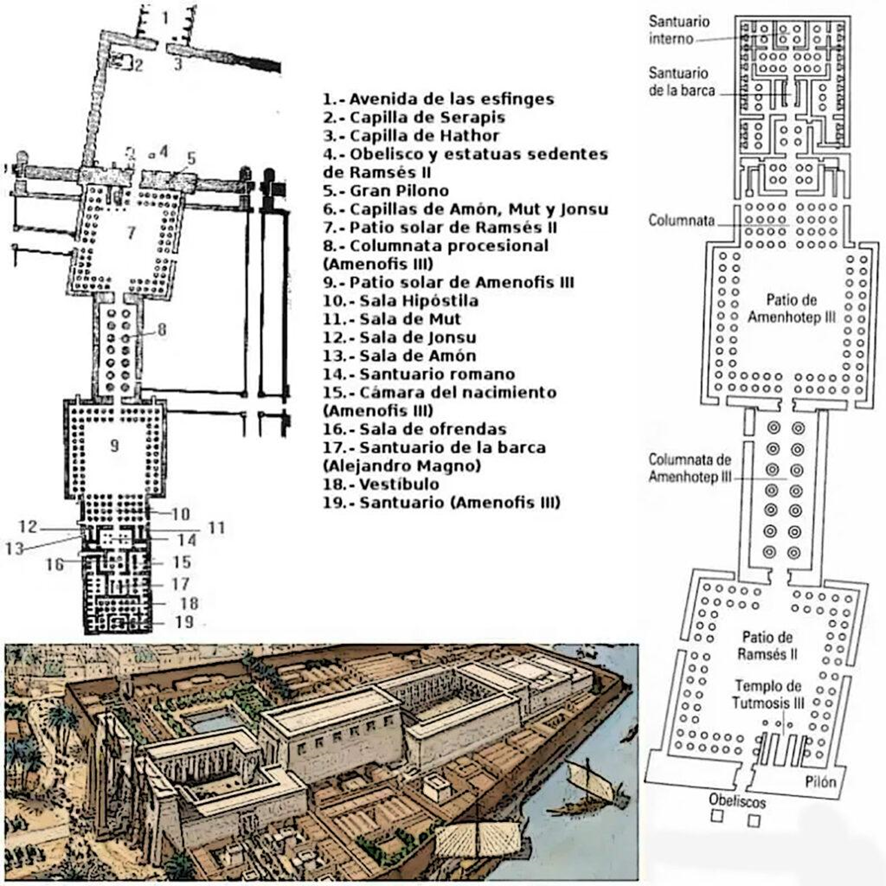 1
2
3
4
5
7
8
9
10
11
12
13
14
15
16
17
18
19

1.- Avenida de las esfinges
2.- Capilla de Serapis
3.- Capilla de Hathor
4.- Obelisco y estatuas sedentes de Ramsés II
5.- Gran Pilono
6.- Capillas de Amón, Mut y Jonsu
7.- Patio solar de Ramsés II
8.- Columnata procesional (Amenofis III)
9.- Patio solar de Amenofis III
10.- Sala Hipóstila
11.- Sala de Mut
12.- Sala de Jonsu
13.- Sala de Amón
14.- Santuario romano
15.- Cámara del nacimiento (Amenofis III)
16.- Sala de ofrendas
17.- Santuario de la barca (Alejandro Magno)
18.- Vestíbulo
19.- Santuario (Amenofis III)

Santuario interno
Santuario de la barca
Columnata
Patio de Amenhotep III
Columnata de Amenhotep III
Patio de Ramsés II
Templo de Tutmosis III
Pilón
Obeliscos